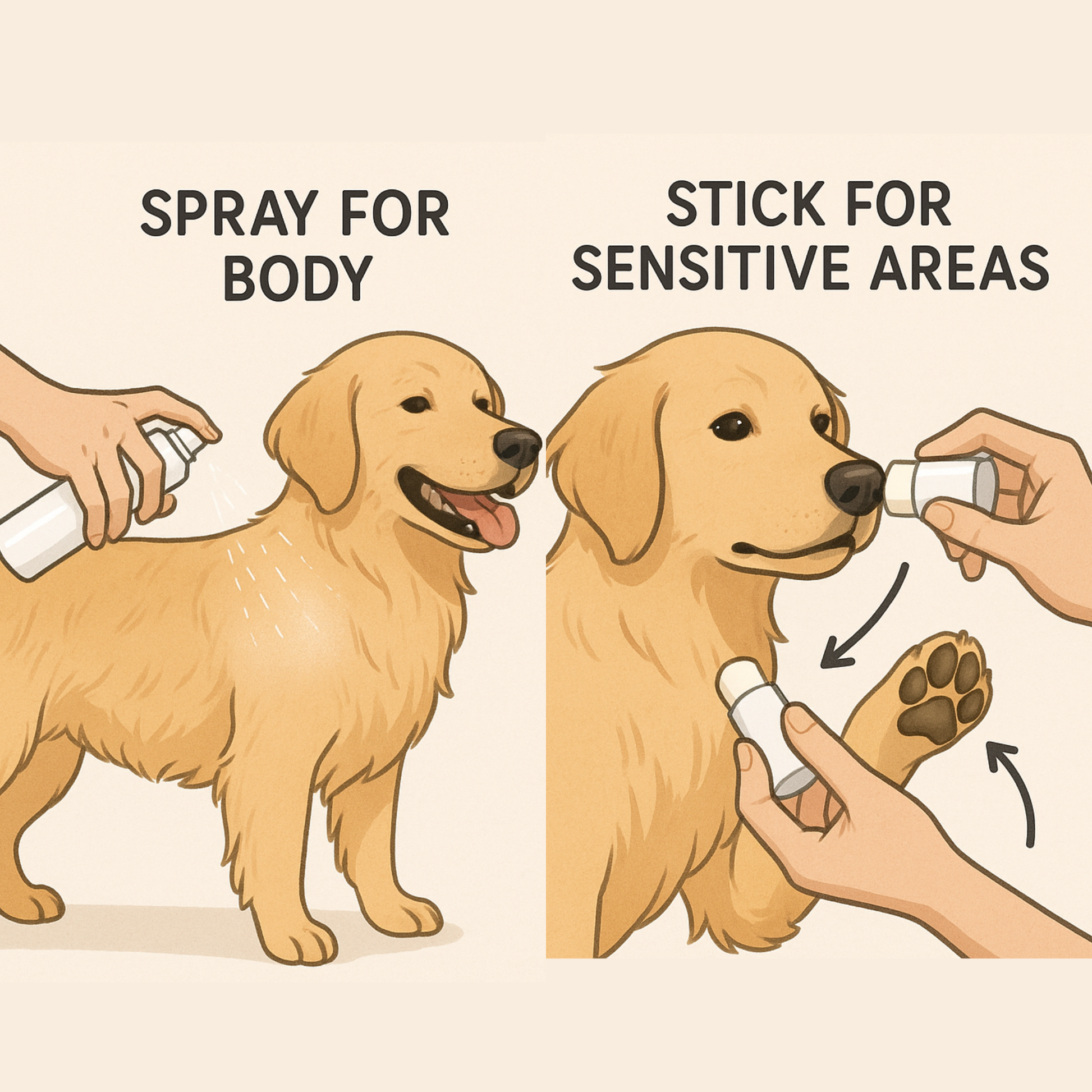 SPRAY FOR BODY

STICK FOR SENSITIVE AREAS