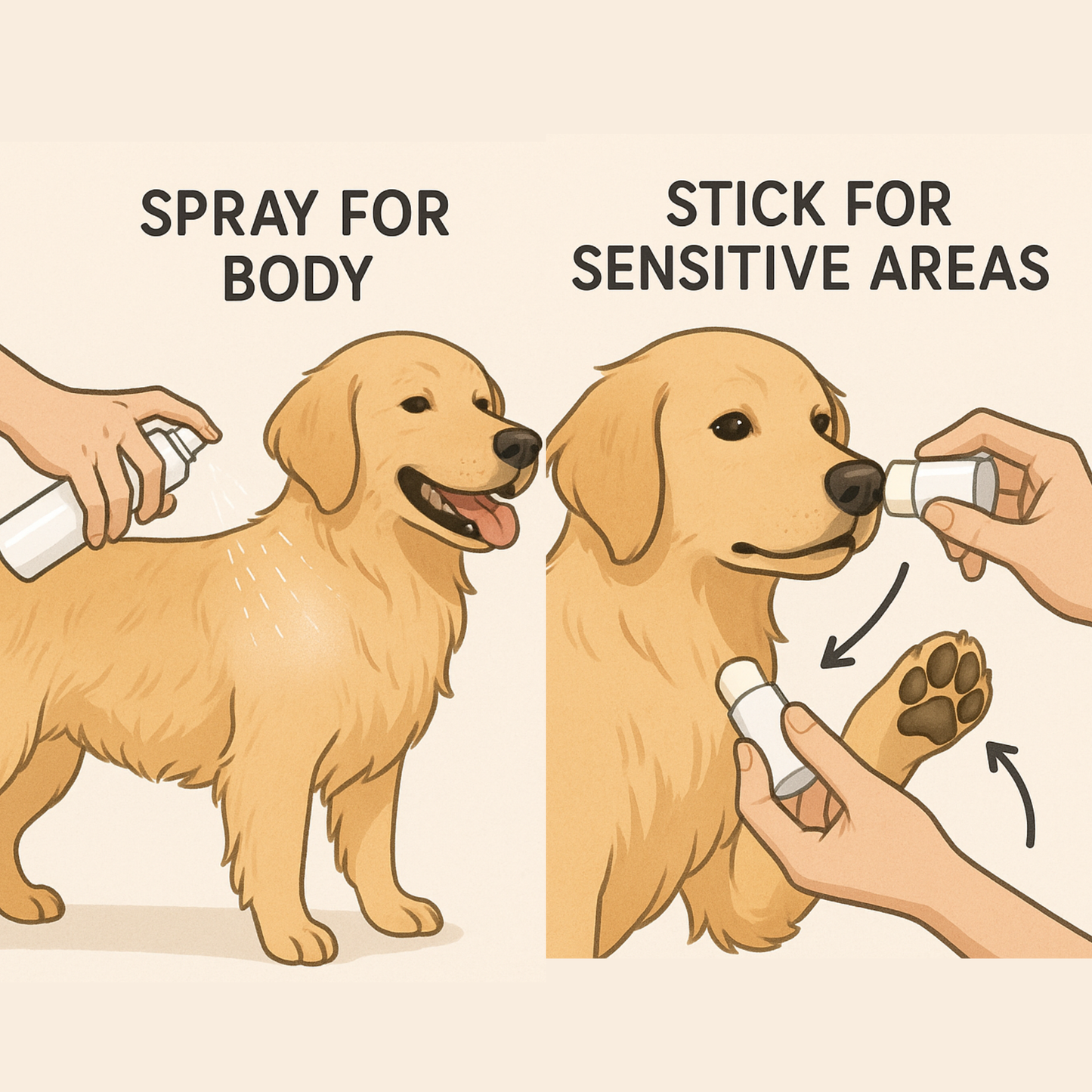 SPRAY FOR BODY

STICK FOR SENSITIVE AREAS