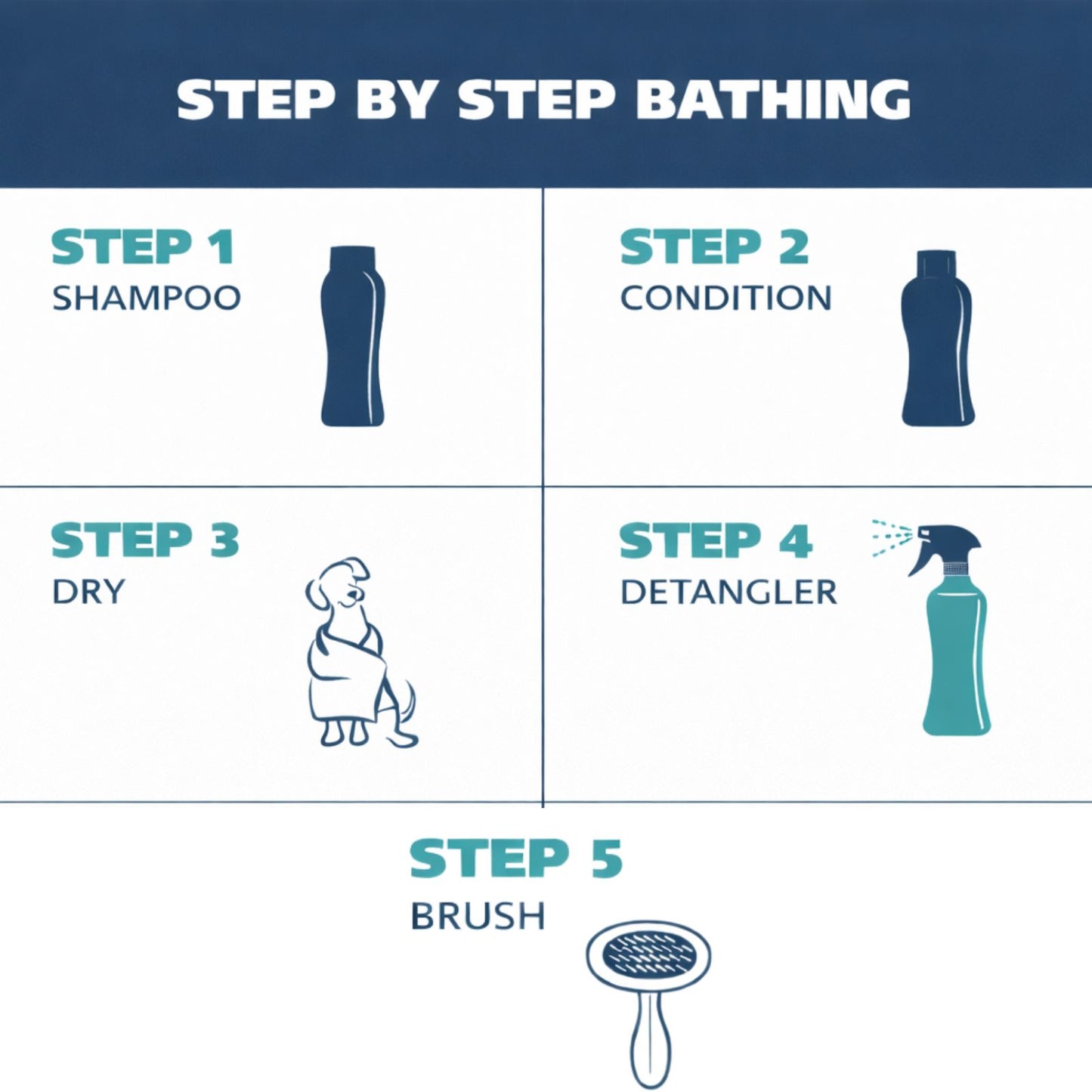 STEP BY STEP BATHING

STEP 1
SHAMPOO

STEP 2
CONDITION

STEP 3
DRY

STEP 4
DETANGLER

STEP 5
BRUSH